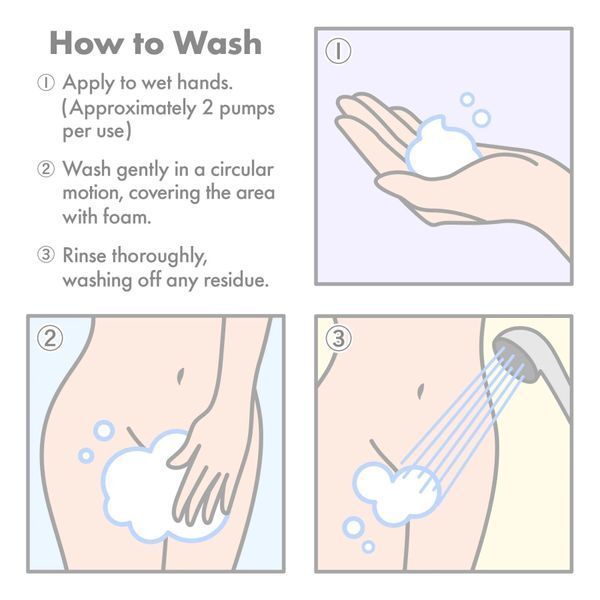 How to Wash

① Apply to wet hands. (Approximately 2 pumps per use)

② Wash gently in a circular motion, covering the area with foam.

③ Rinse thoroughly, washing off any residue.

①

②

③