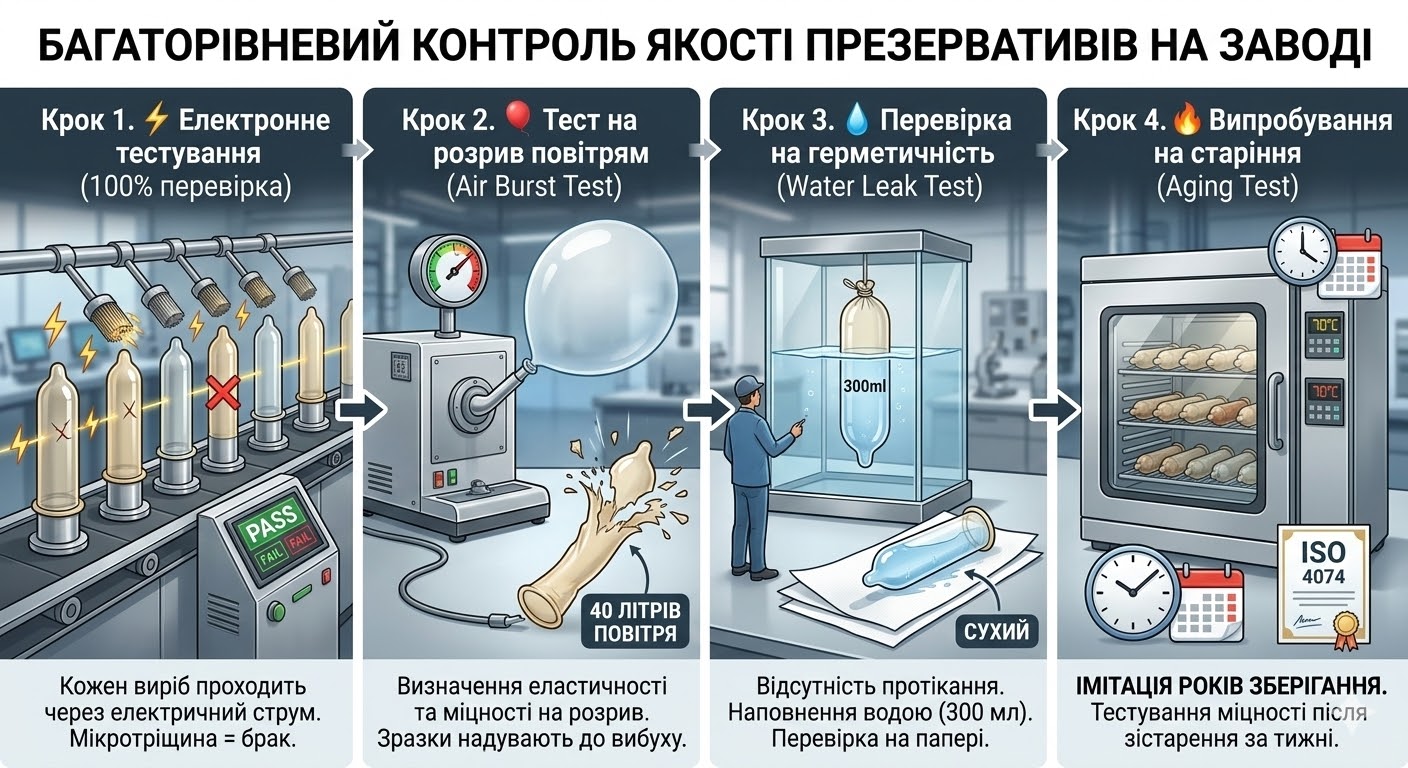 БАГАТОРІВНЕВИЙ КОНТРОЛЬ ЯКОСТІ ПРЕЗЕРВАТИВІВ НА ЗАВОДІ

Крок 1. ⚡ Електронне тестування (100% перевірка)

PASS
FAIL FAIL

Кожен виріб проходить через електричний струм. Мікротріщина = брак.

Крок 2. 🎈 Тест на розрив повітрям (Air Burst Test)

40 ЛІТРІВ ПОВІТРЯ

Визначення еластичності та міцності на розрив. Зразки надувають до вибуху.

Крок 3. 💧 Перевірка на герметичність (Water Leak Test)

300ml

СУХИЙ

Відсутність протікання. Наповнення водою (300 мл). Перевірка на папері.

Крок 4. 🔥 Випробування на старіння (Aging Test)

70°C
70°C

ISO 4074

ІМІТАЦІЯ РОКІВ ЗБЕРІГАННЯ. Тестування міцності після зістарення за тижні.